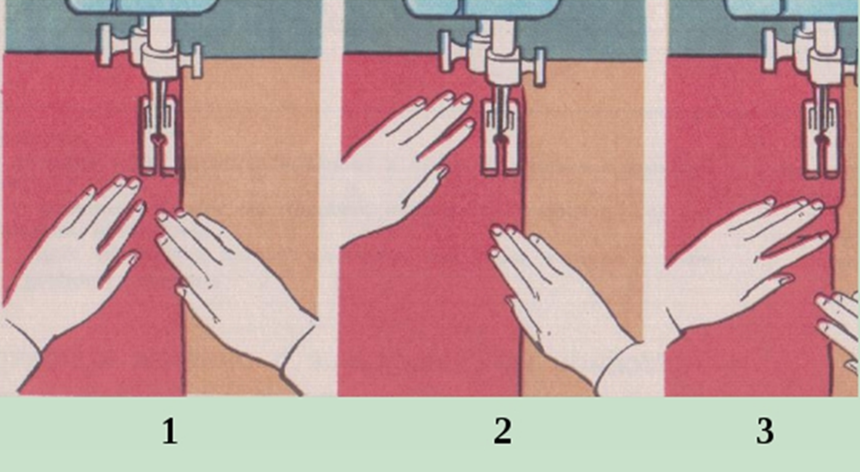 1 2 3